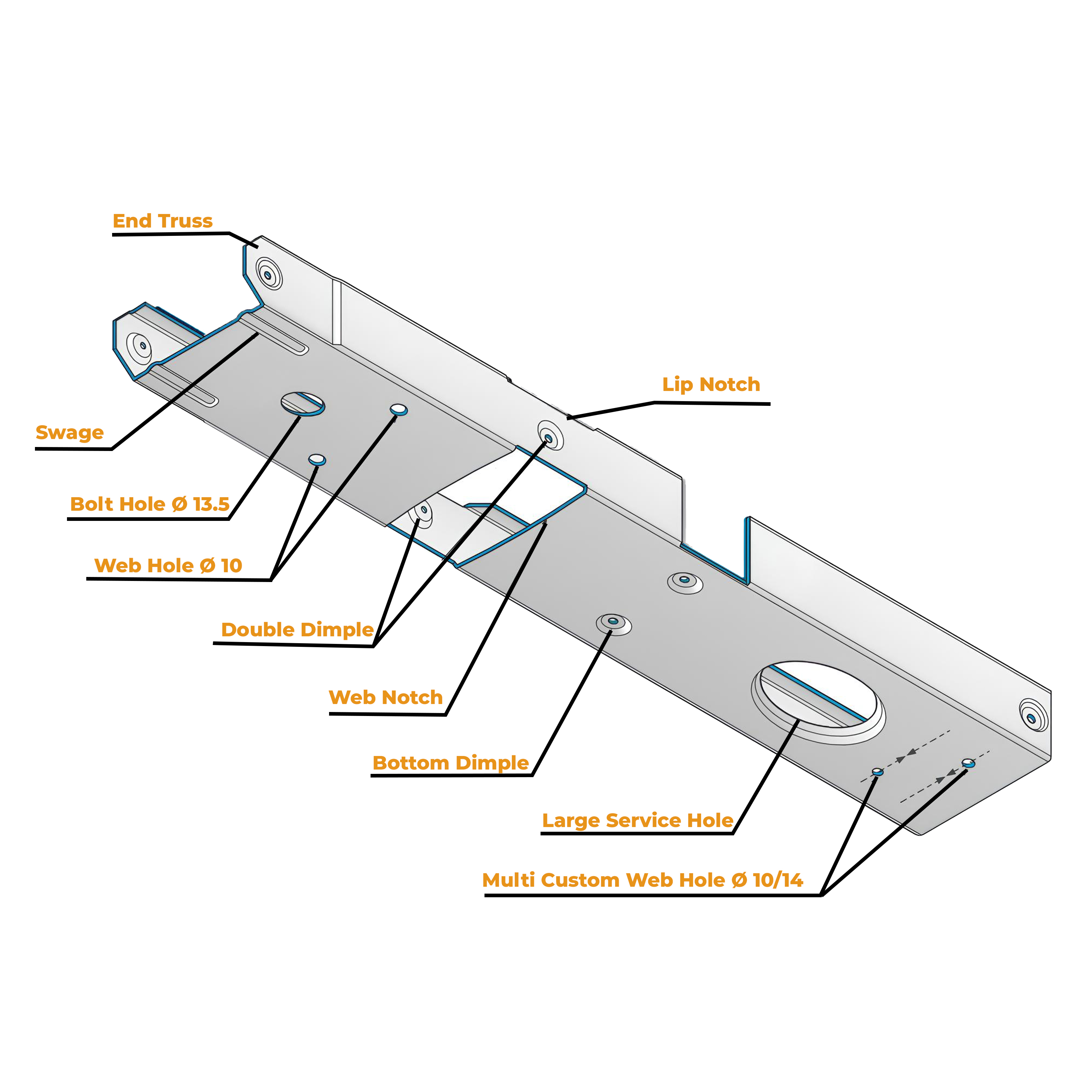 End Truss

Lip Notch

Swage

Bolt Hole Ø 13.5

Web Hole Ø 10

Double Dimple

Web Notch

Bottom Dimple

Large Service Hole

Multi Custom Web Hole Ø 10/14